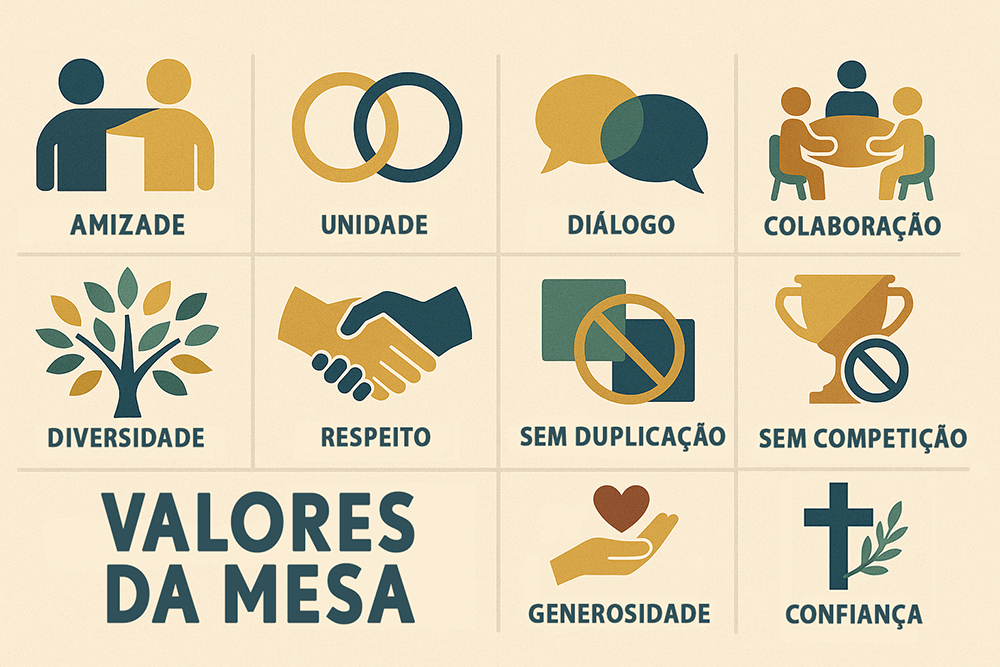 AMIZADE

UNIDADE

DIÁLOGO

COLABORAÇÃO

DIVERSIDADE

RESPEITO

SEM DUPLICAÇÃO

SEM COMPETIÇÃO

VALORES DA MESA

GENEROSIDADE

CONFIANÇA