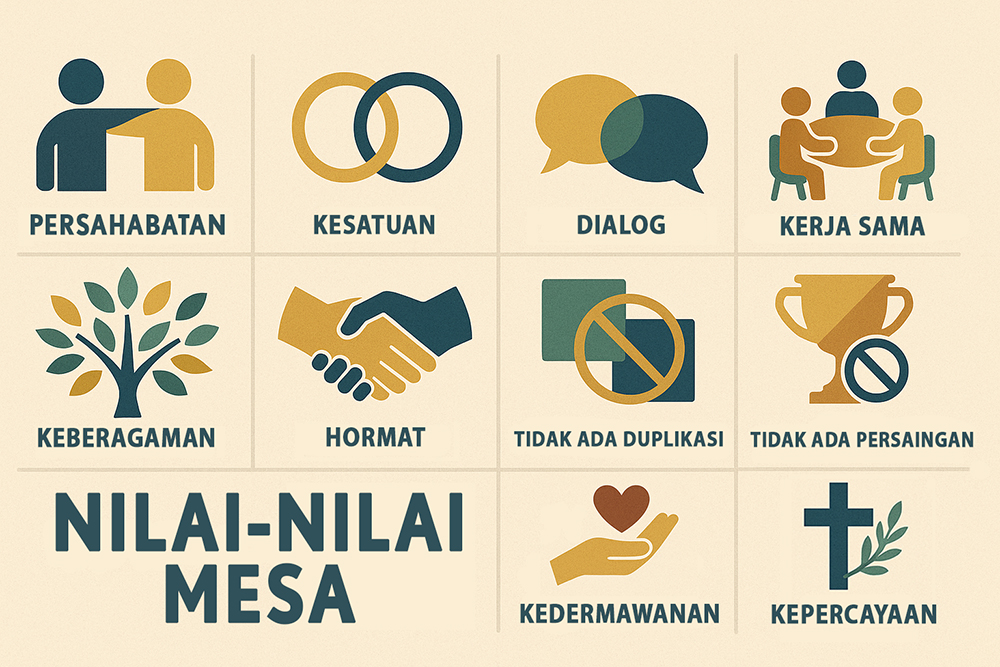 PERSAHABATAN

KESATUAN

DIALOG

KERJA SAMA

KEBERAGAMAN

HORMAT

TIDAK ADA DUPLIKASI

TIDAK ADA PERSAINGAN

NILAI-NILAI MESA

KEDERMAWANAN

KEPERCAYAAN