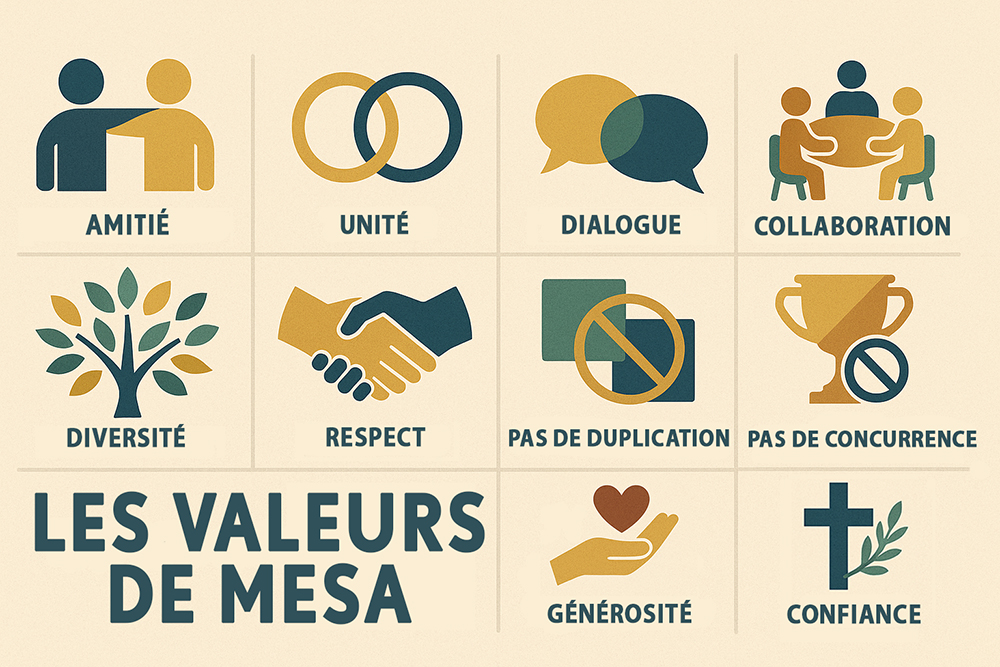 AMITIÉ

UNITÉ

DIALOGUE

COLLABORATION

DIVERSITÉ

RESPECT

PAS DE DUPLICATION

PAS DE CONCURRENCE

LES VALEURS DE MESA

GÉNÉROSITÉ

CONFIANCE