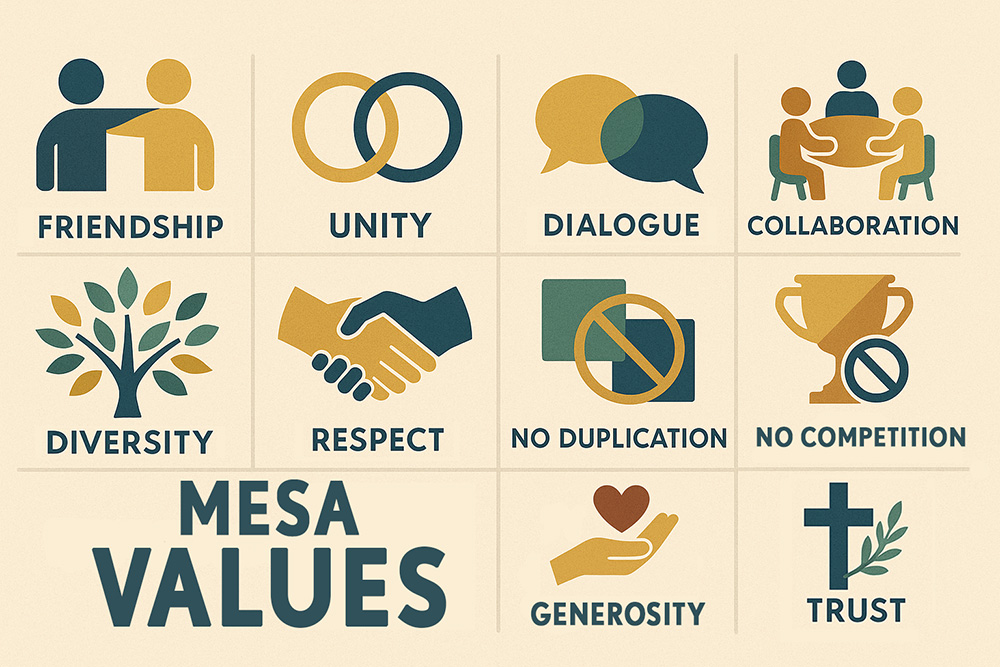 FRIENDSHIP

UNITY

DIALOGUE

COLLABORATION

DIVERSITY

RESPECT

NO DUPLICATION

NO COMPETITION

MESA VALUES

GENEROSITY

TRUST