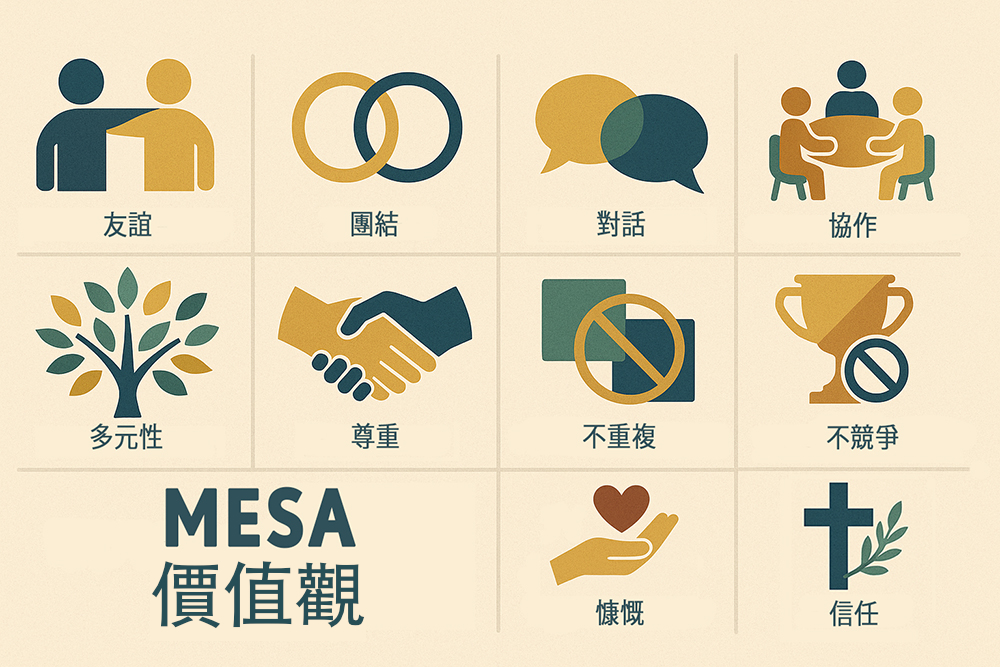 友誼

團結

對話

協作

多元性

尊重

不重複

不競爭

MESA
價值觀

慷慨

信任