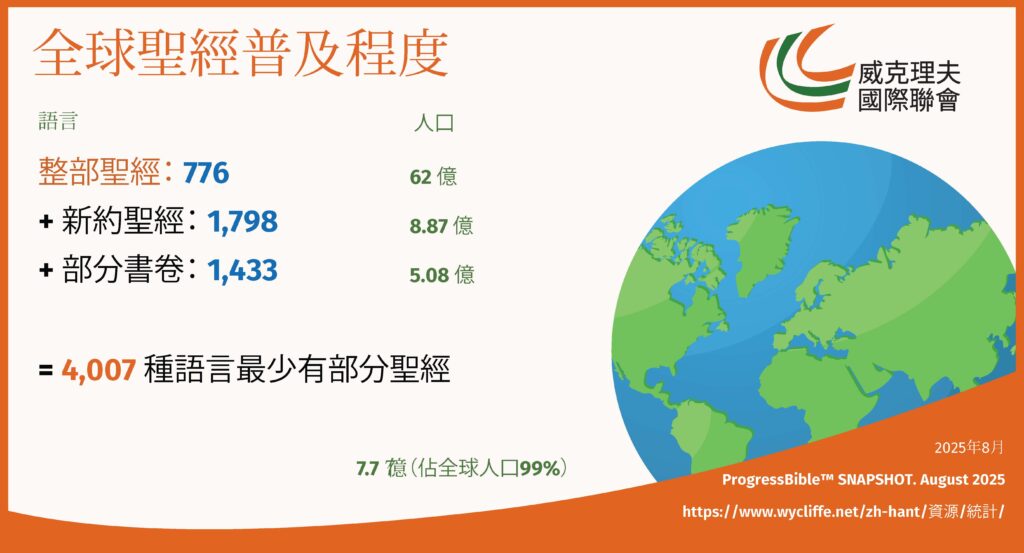 全球聖經普及程度

威克理夫
國際聯會

語言

人口

整部聖經：776

62 億

+ 新約聖經：1,798

8.87 億

+ 部分書卷：1,433

5.08 億

= 4,007 種語言最少有部分聖經

7.7 億（佔全球人口99%）

2025年8月

ProgressBible™ SNAPSHOT. August 2025

https://www.wycliffe.net/zh-hant/資源/統計/